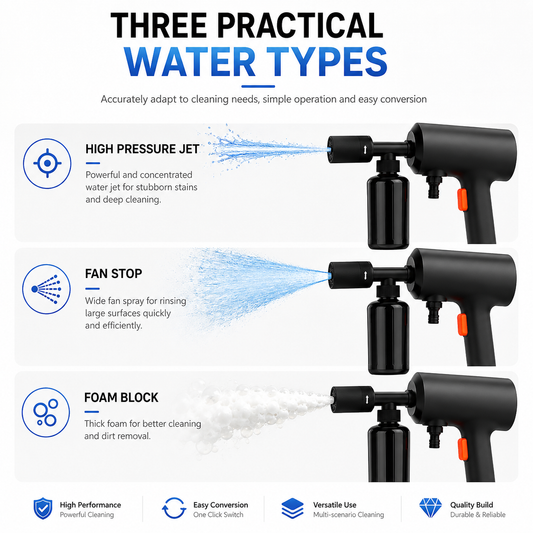 THREE PRACTICAL
WATER TYPES

Accurately adapt to cleaning needs, simple operation and easy conversion

HIGH PRESSURE JET

Powerful and concentrated water jet for stubborn stains and deep cleaning.

FAN STOP

Wide fan spray for rinsing large surfaces quickly and efficiently.

FOAM BLOCK

Thick foam for better cleaning and dirt removal.

High Performance
Powerful Cleaning

Easy Conversion
One Click Switch

Versatile Use
Multi-scenario Cleaning

Quality Build
Durable & Reliable