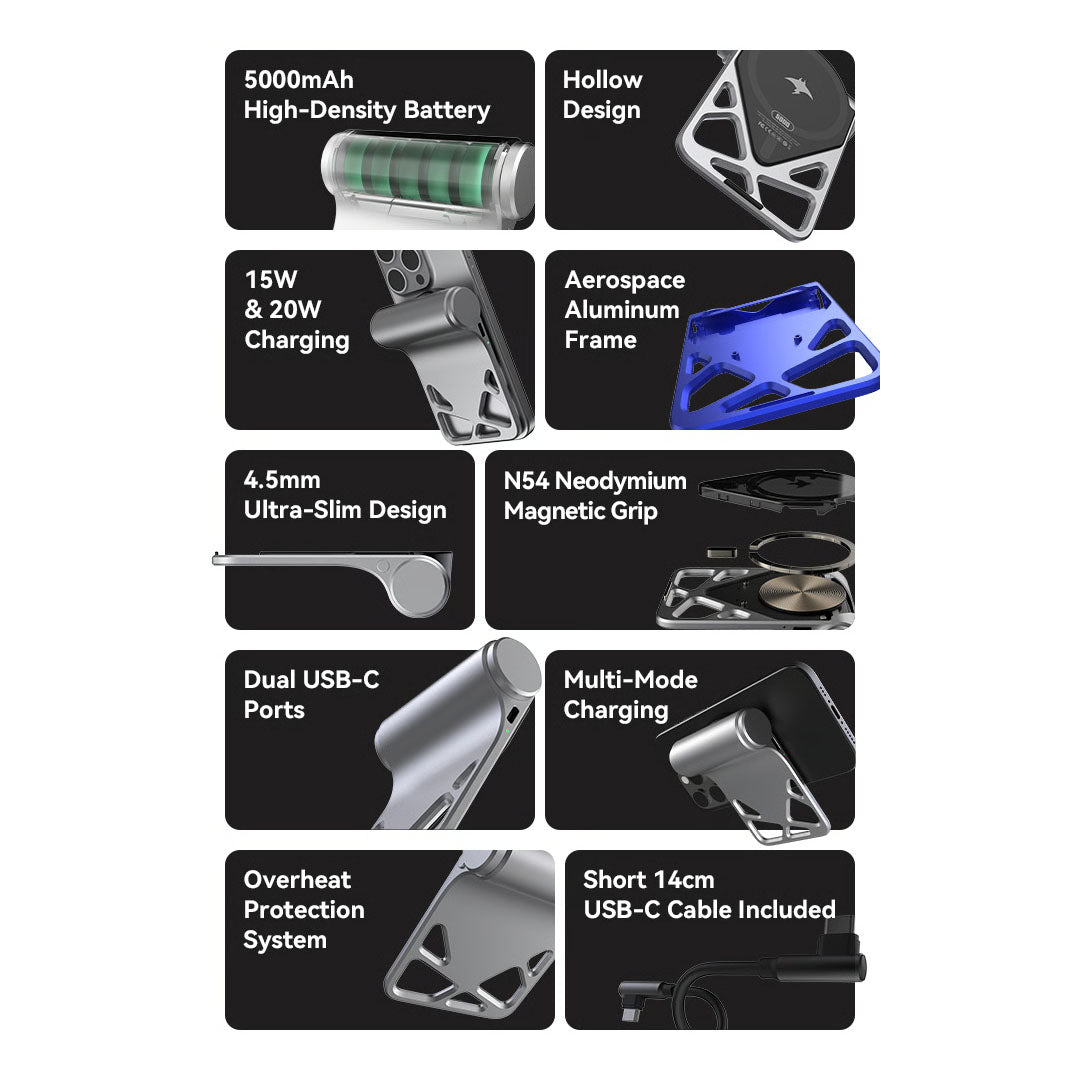 5000mAh
High-Density Battery

Hollow
Design

15W
& 20W
Charging

Aerospace
Aluminum
Frame

4.5mm
Ultra-Slim Design

N54 Neodymium
Magnetic Grip

Dual USB-C
Ports

Multi-Mode
Charging

Overheat
Protection
System

Short 14cm
USB-C Cable Included